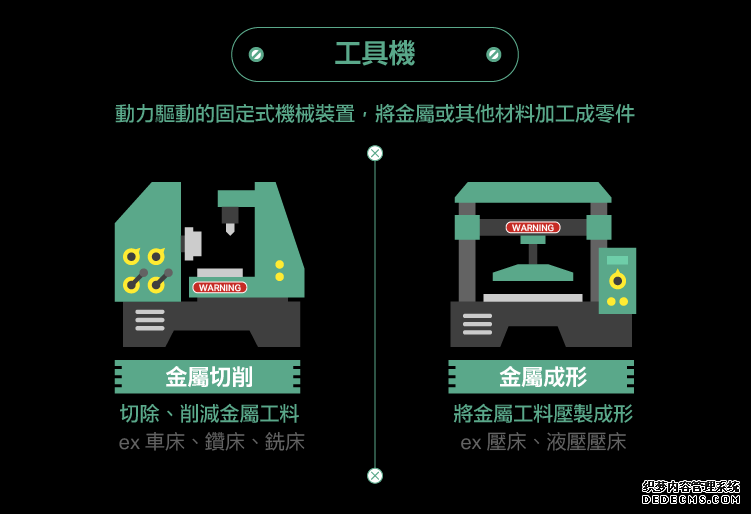 工具機

動力驅動的固定式機械裝置，將金屬或其他材料加工成零件

WARNING

金屬切削

切除、削減金屬工料

ex 車床、鑽床、銑床

WARNING

金屬成形

將金屬工料壓製成形

ex 壓床、液壓壓床

织梦内容管理系统
DEDECMS.COM