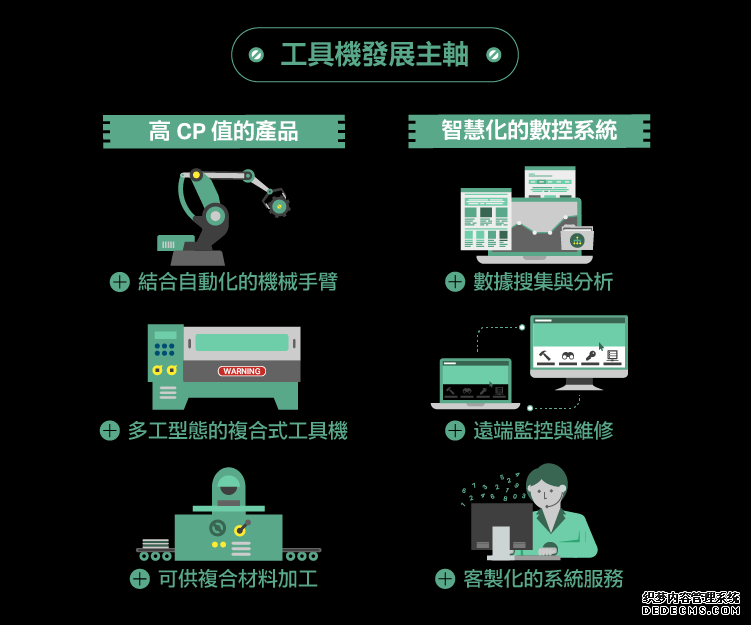 工具機發展主軸

高 CP 值的產品

結合自動化的機械手臂

WARNING

多工型態的複合式工具機

可供複合材料加工

智慧化的數控系統

數據搜集與分析

遠端監控與維修

客製化的系統服務

织梦内容管理系统
DEDECMS.COM