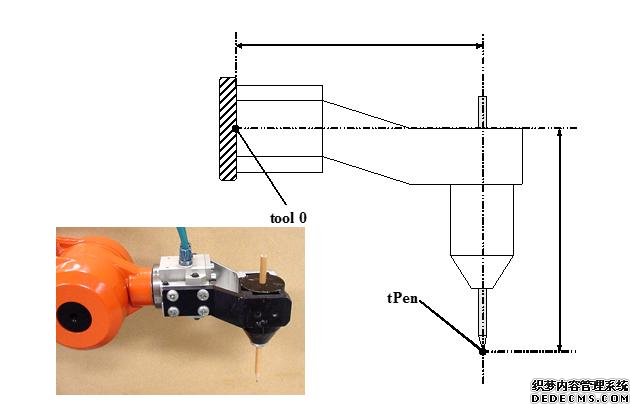 tool 0

tPen

织梦内容管理系统
DEDECMS.COM